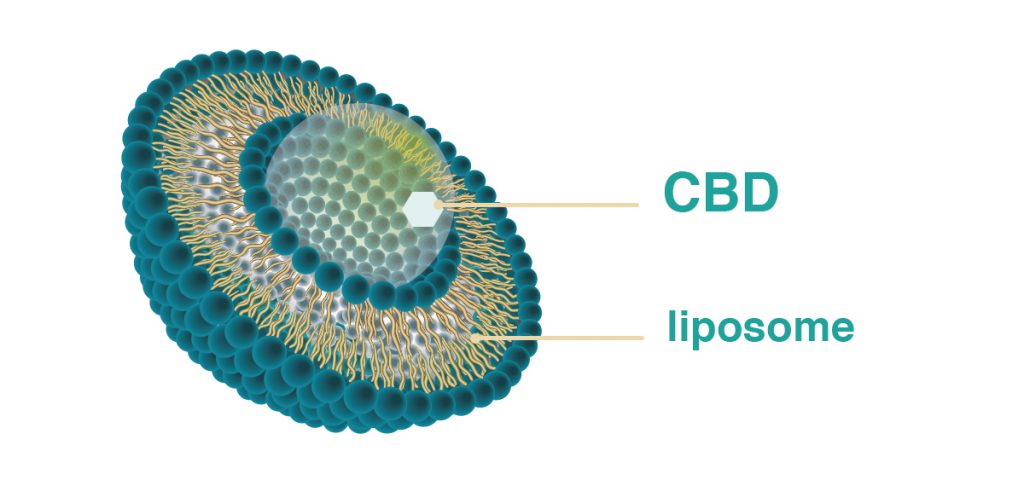 CBD

liposome