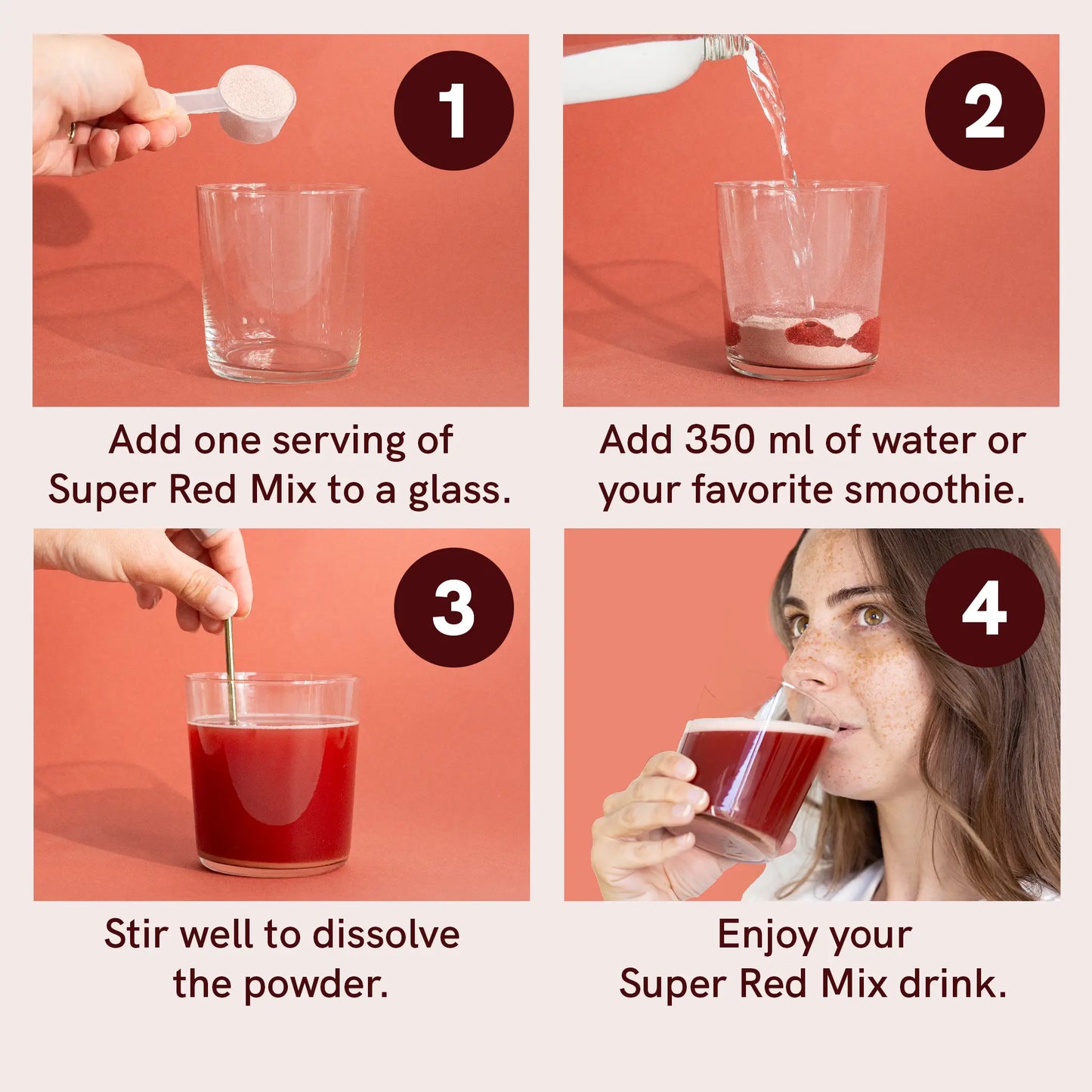 1

Add one serving of Super Red Mix to a glass.

2

Add 350 ml of water or your favorite smoothie.

3

Stir well to dissolve the powder.

4

Enjoy your Super Red Mix drink.